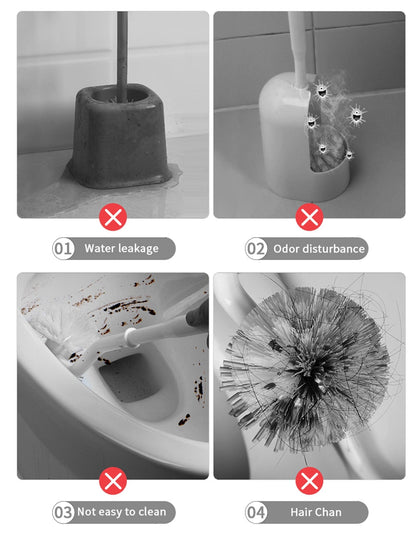 01 Water leakage

02 Odor disturbance

03 Not easy to clean

04 Hair Chan