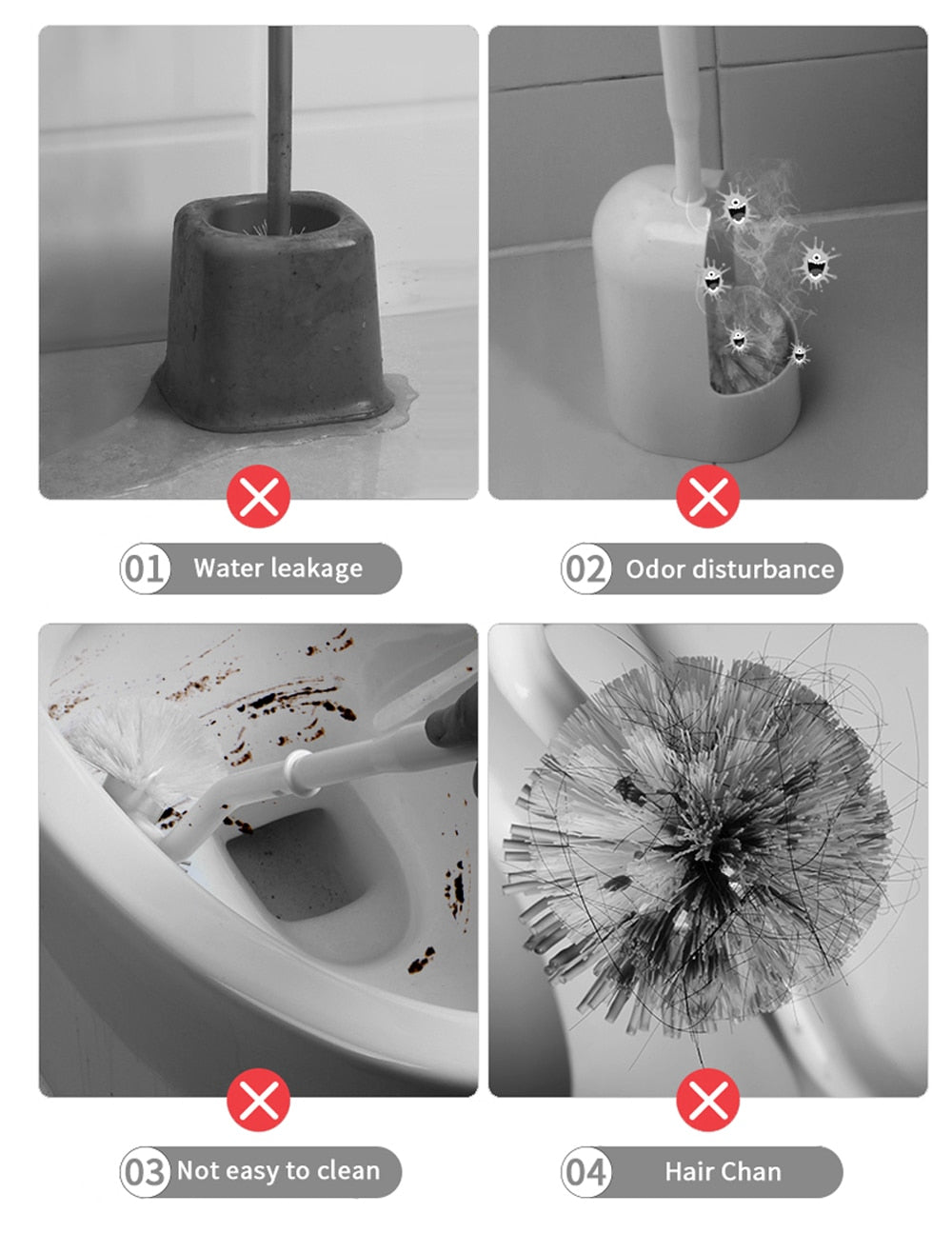 01 Water leakage

02 Odor disturbance

03 Not easy to clean

04 Hair Chan