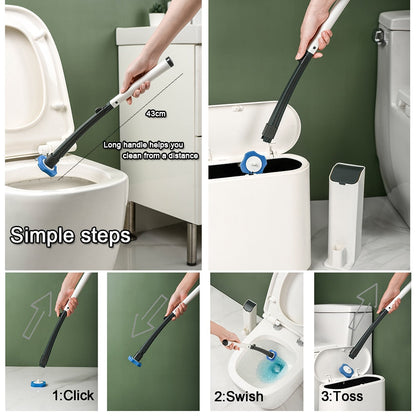 43cm

Long handle helps you clean from a distance

Simple steps

1:Click

2:Swish

3:Toss