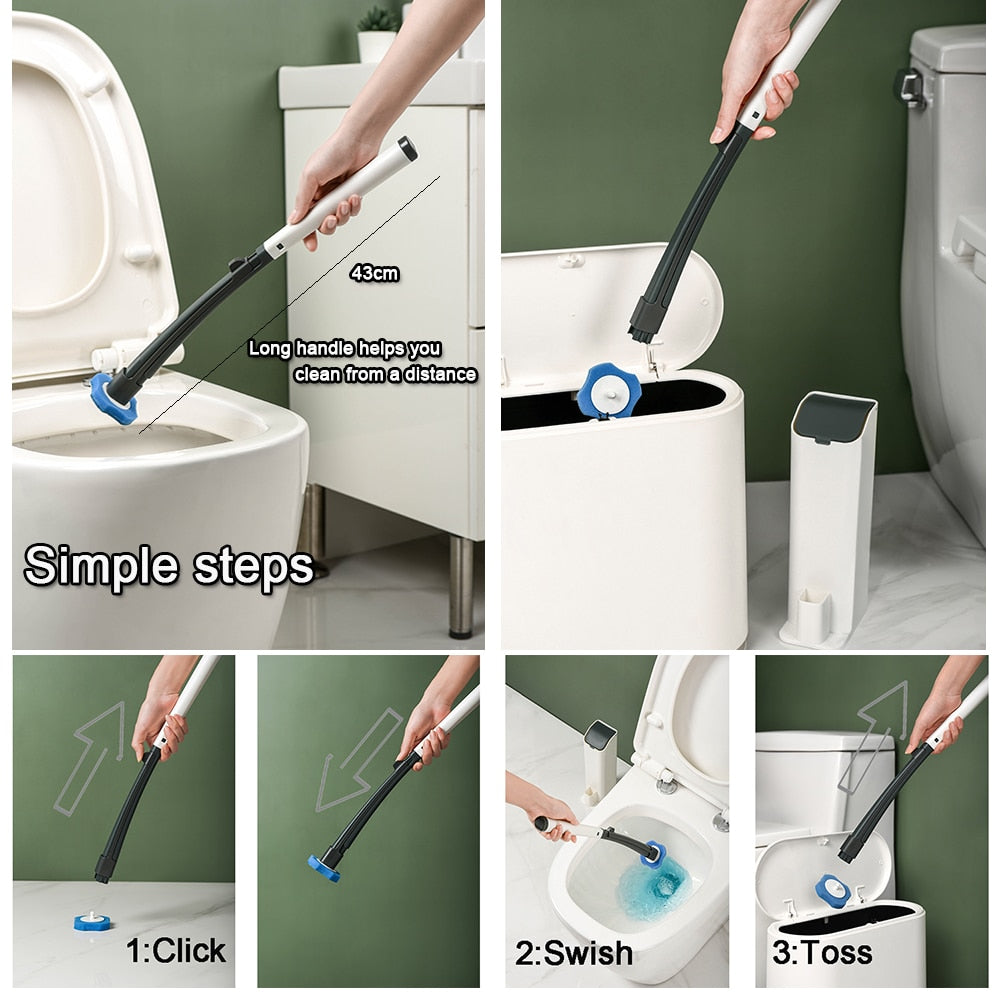 43cm

Long handle helps you clean from a distance

Simple steps

1:Click

2:Swish

3:Toss