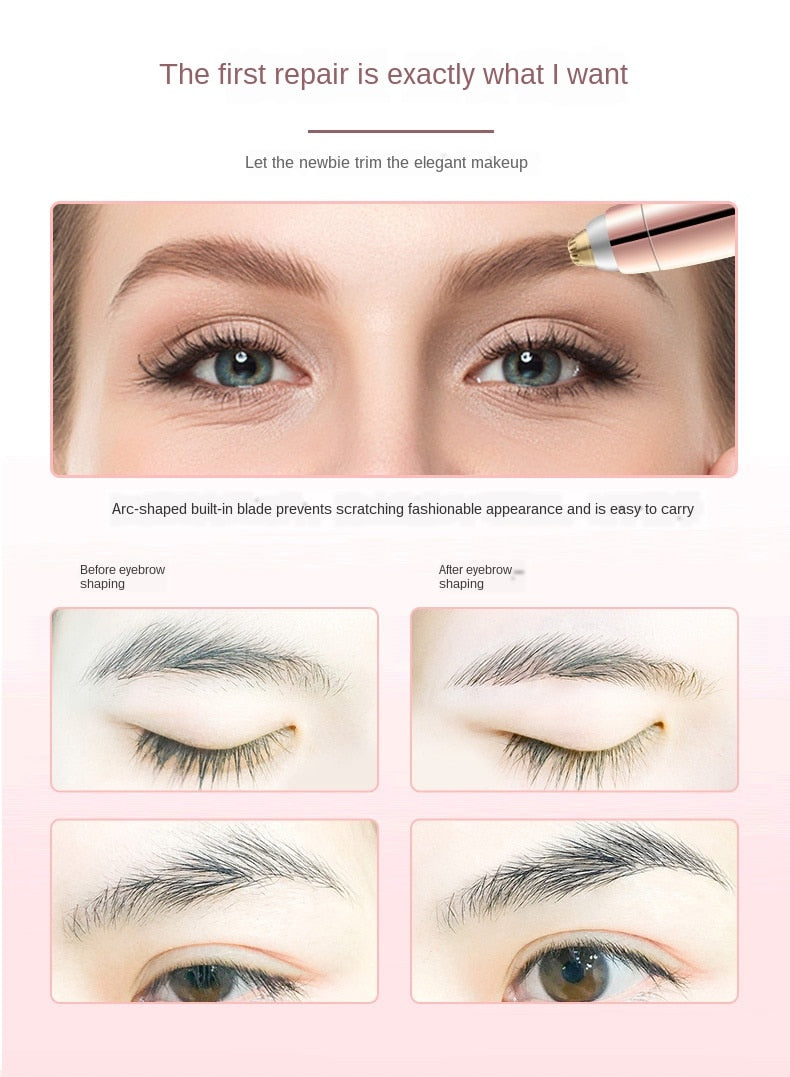 The first repair is exactly what I want

Let the newbie trim the elegant makeup

Arc-shaped built-in blade prevents scratching fashionable appearance and is easy to carry

Before eyebrow shaping

After eyebrow shaping