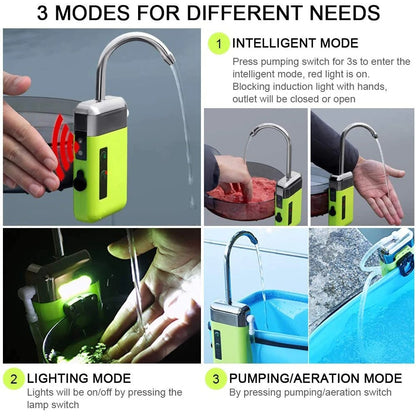 3 MODES FOR DIFFERENT NEEDS

1 INTELLIGENT MODE

Press pumping switch for 3s to enter the intelligent mode, red light is on. Blocking induction light with hands, outlet will be closed or open

2 LIGHTING MODE

Lights will be on/off by pressing the lamp switch

3 PUMPING/AERATION MODE

By pressing pumping/aeration switch