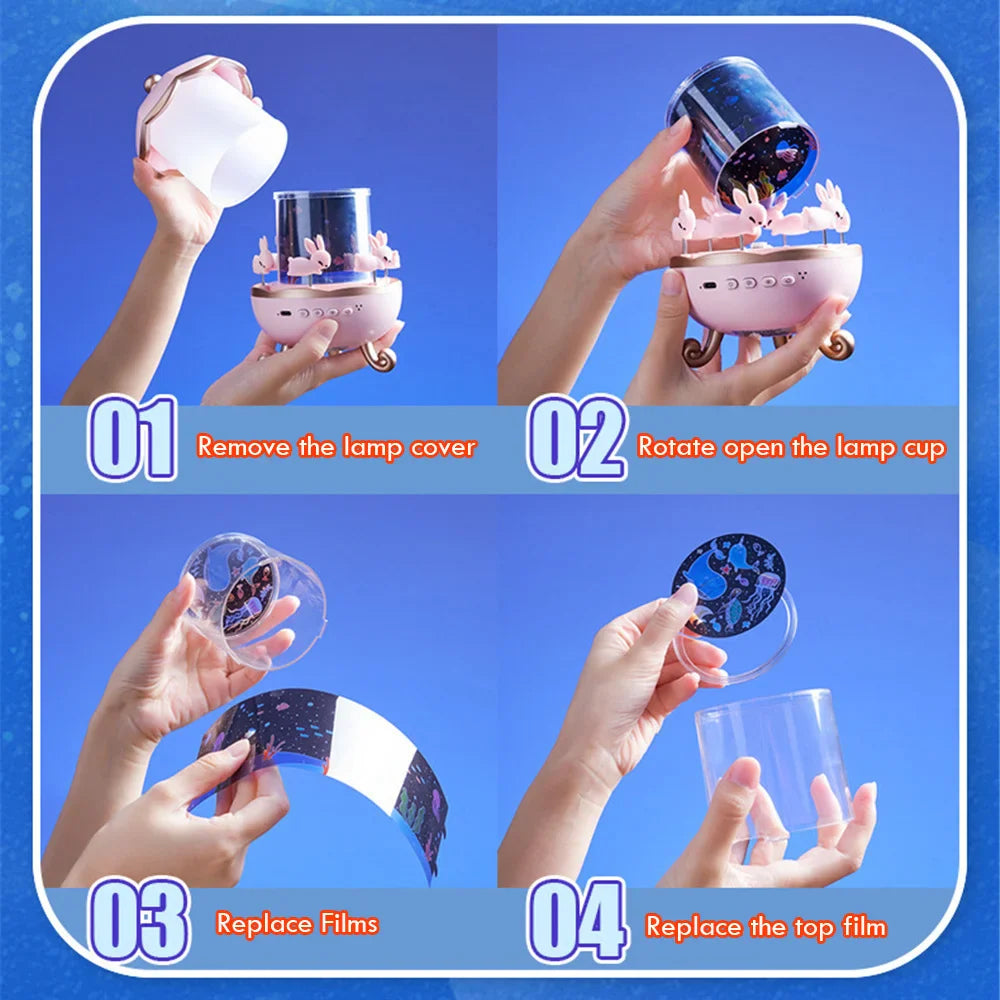 01 Remove the lamp cover

02 Rotate open the lamp cup

03 Replace Films

04 Replace the top film