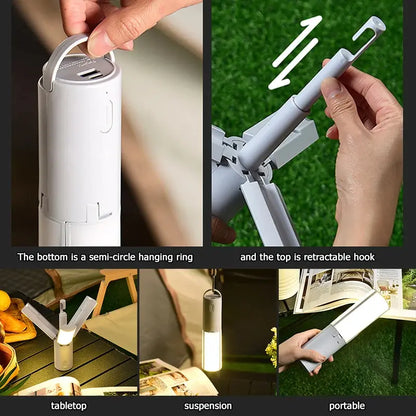 The bottom is a semi-circle hanging ring

and the top is retractable hook

tabletop

suspension

portable