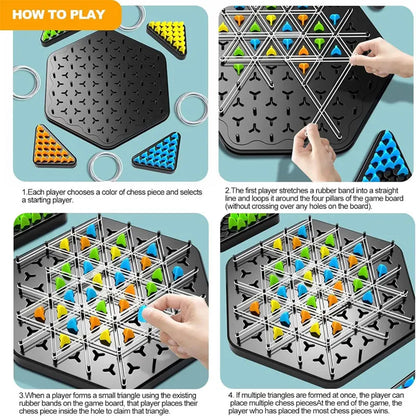 HOW TO PLAY

1.Each player chooses a color of chess piece and selects a starting player.

2.The first player stretches a rubber band into a straight line and loops it around the four pillars of the game board (without crossing over any holes on the board).

3.When a player forms a small triangle using the existing rubber bands on the game board, that player places their chess piece inside the hole to claim that triangle.

4. If multiple triangles are formed at once, the player can place multiple chess piecesAt the end of the game, the player who has placed the most chess pieces wins.