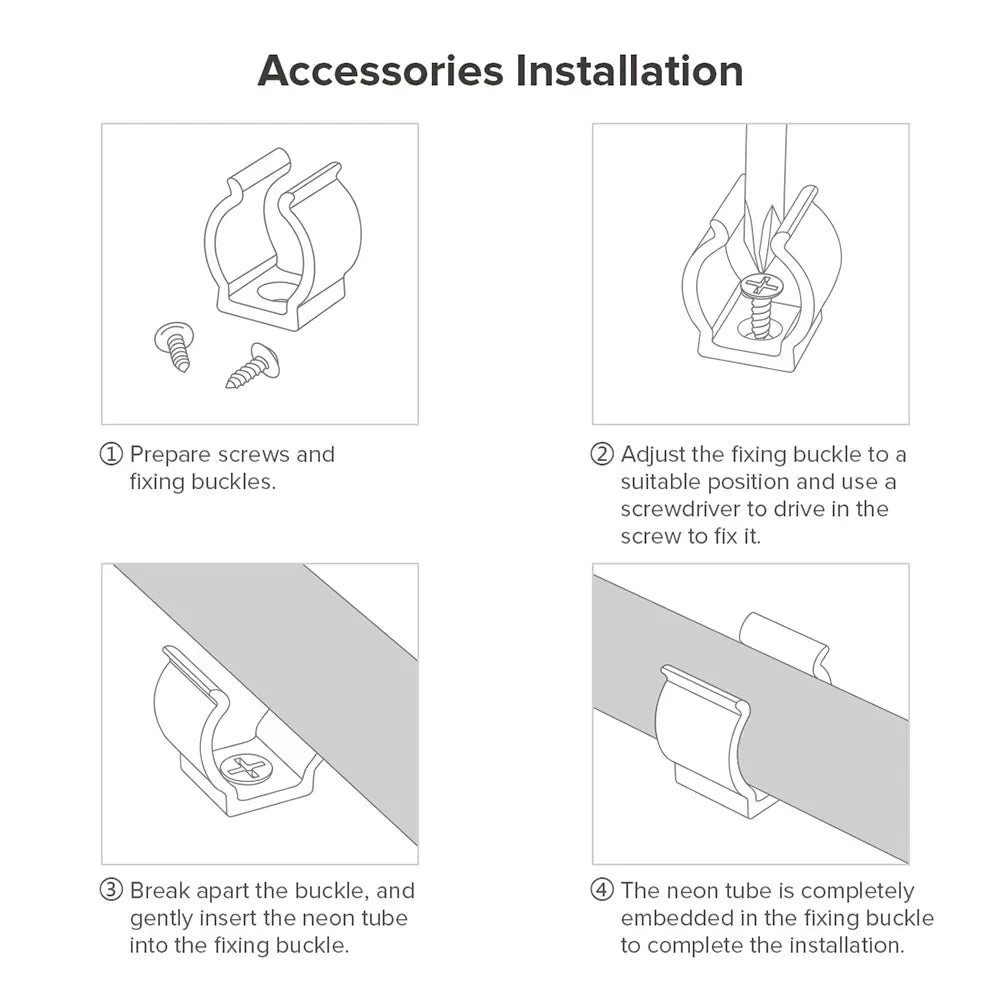 Accessories Installation

① Prepare screws and fixing buckles.

② Adjust the fixing buckle to a suitable position and use a screwdriver to drive in the screw to fix it.

③ Break apart the buckle, and gently insert the neon tube into the fixing buckle.

④ The neon tube is completely embedded in the fixing buckle to complete the installation.