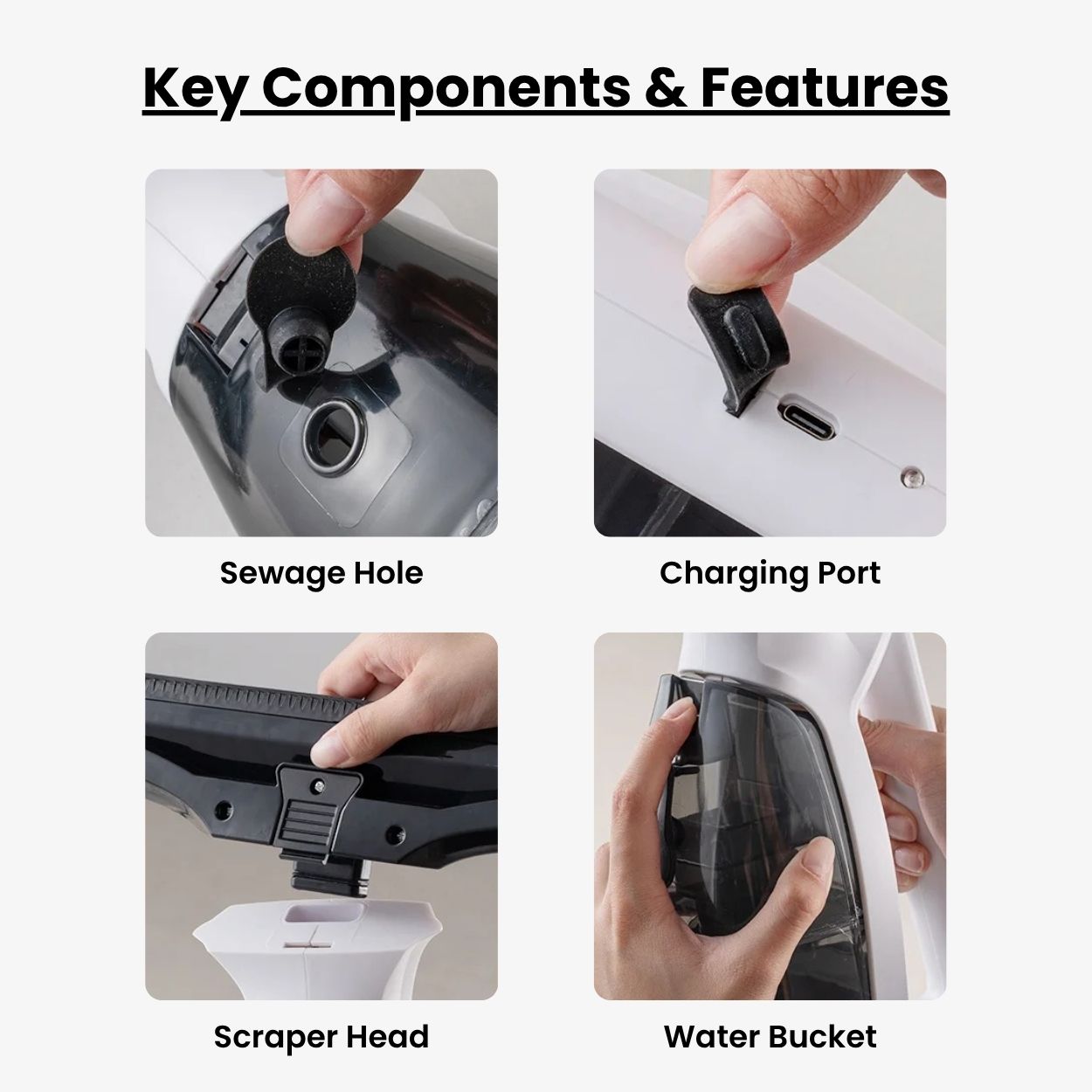 Key Components & Features

Sewage Hole

Charging Port

Scraper Head

Water Bucket