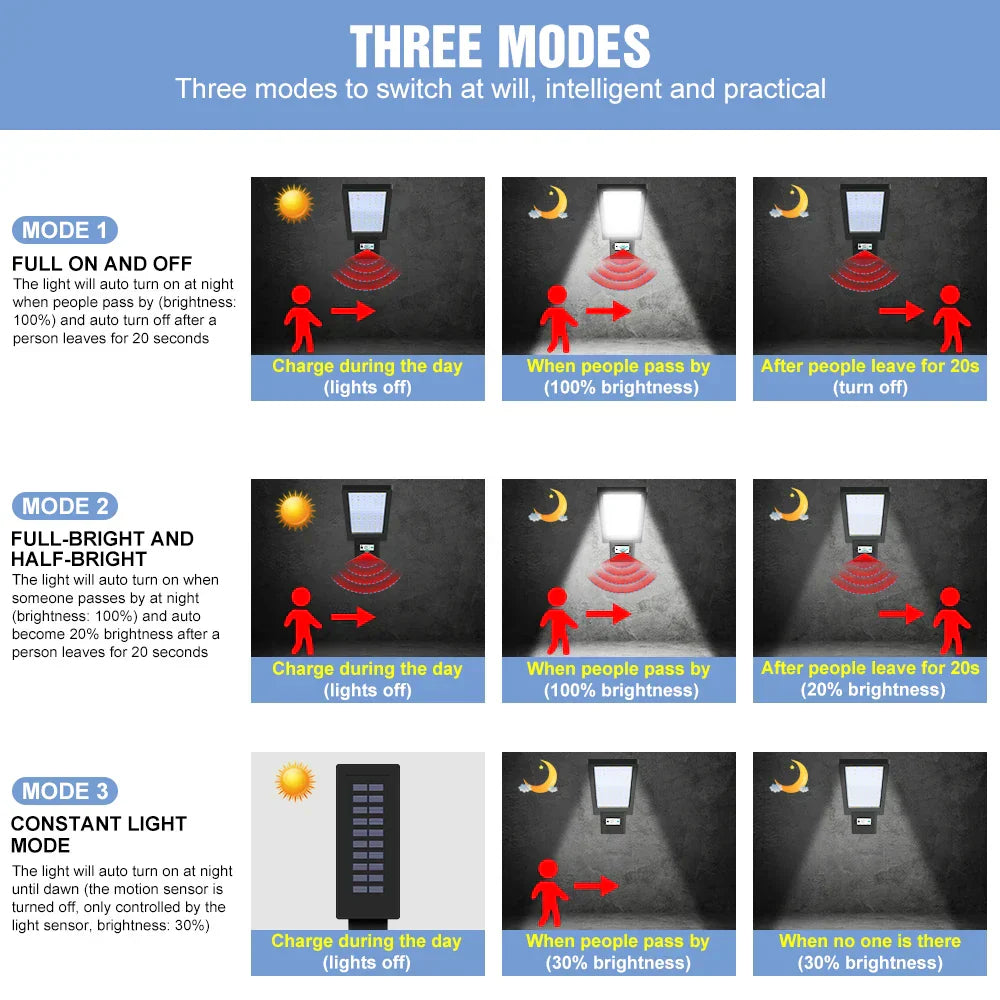 THREE MODES
Three modes to switch at will, intelligent and practical

MODE 1
FULL ON AND OFF
The light will auto turn on at night when people pass by (brightness: 100%) and auto turn off after a person leaves for 20 seconds

Charge during the day (lights off)
When people pass by (100% brightness)
After people leave for 20s (turn off)

MODE 2
FULL-BRIGHT AND HALF-BRIGHT
The light will auto turn on when someone passes by at night (brightness: 100%) and auto become 20% brightness after a person leaves for 20 seconds

Charge during the day (lights off)
When people pass by (100% brightness)
After people leave for 20s (20% brightness)

MODE 3
CONSTANT LIGHT MODE
The light will auto turn on at night until dawn (the motion sensor is turned off, only controlled by the light sensor, brightness: 30%)

Charge during the day (lights off)
When people pass by (30% brightness)
When no one is there (30% brightness)